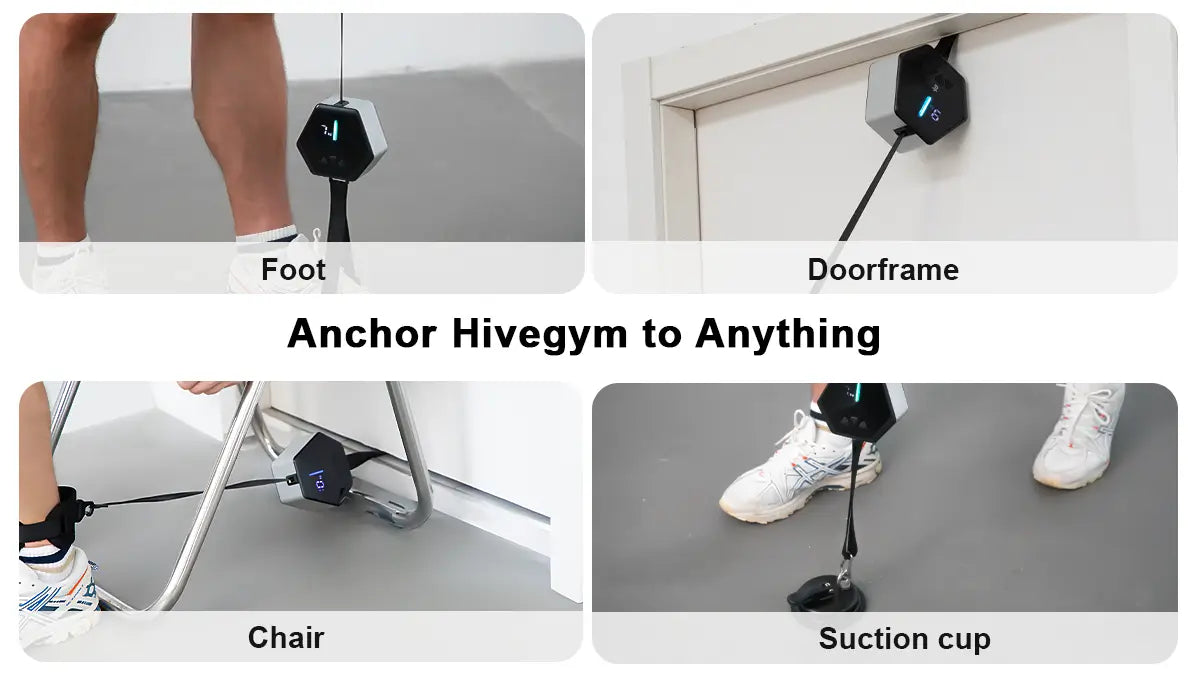 Foot

Doorframe

Anchor Hivegym to Anything

Chair

Suction cup